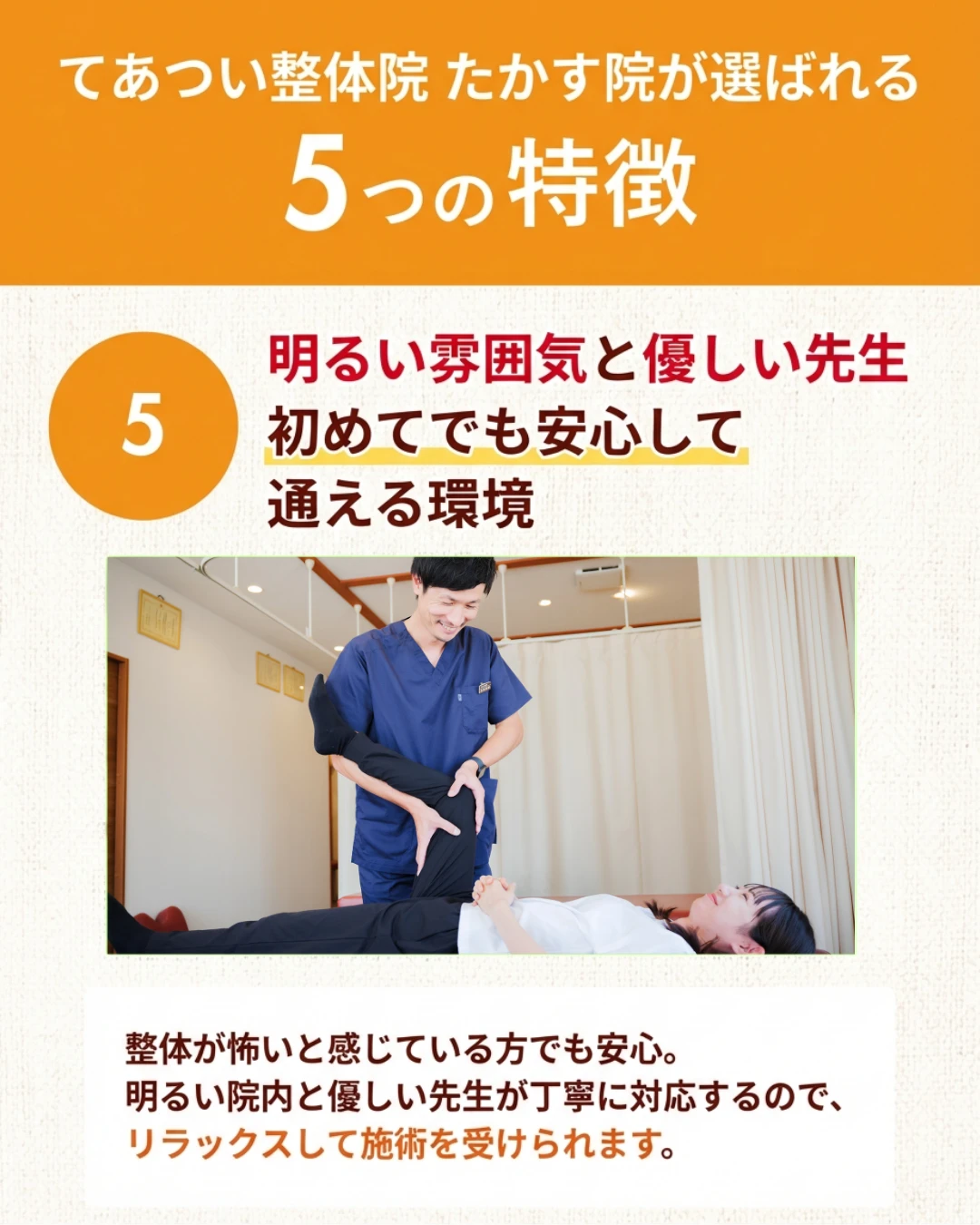 てあつい整体院 たかす院が選ばれる
5つの特徴

5

明るい雰囲気と優しい先生
初めてでも安心して
通える環境

整体が怖いと感じている方でも安心。
明るい院内と優しい先生が丁寧に対応するので、
リラックスして施術を受けられます。